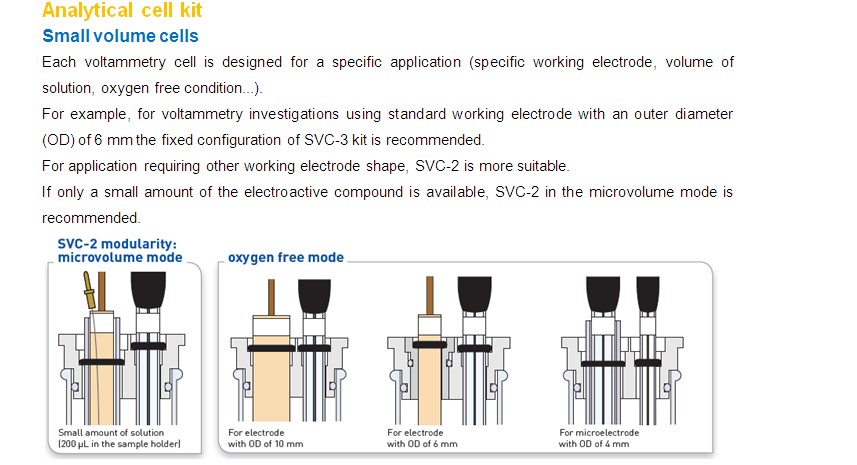 Analytical cell kit

Small volume cells

Each voltammetry cell is designed for a specific application (specific working electrode, volume of solution, oxygen free condition...).

For example, for voltammetry investigations using standard working electrode with an outer diameter (OD) of 6 mm the fixed configuration of SVC-3 kit is recommended.

For application requiring other working electrode shape, SVC-2 is more suitable.

If only a small amount of the electroactive compound is available, SVC-2 in the microvolume mode is recommended.

SVC-2 modularity: microvolume mode

Small amount of solution (200 µL in the sample holder)

oxygen free mode

For electrode with OD of 10 mm

For electrode with OD of 6 mm

For microelectrode with OD of 4 mm